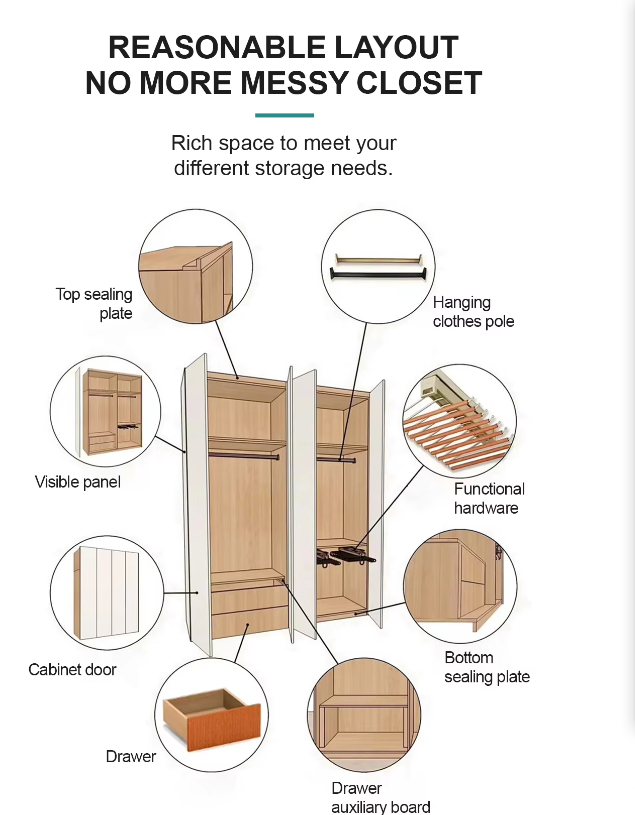 REASONABLE LAYOUT
NO MORE MESSY CLOSET

Rich space to meet your different storage needs.

Top sealing plate

Hanging clothes pole

Visible panel

Functional hardware

Cabinet door

Bottom sealing plate

Drawer

Drawer auxiliary board