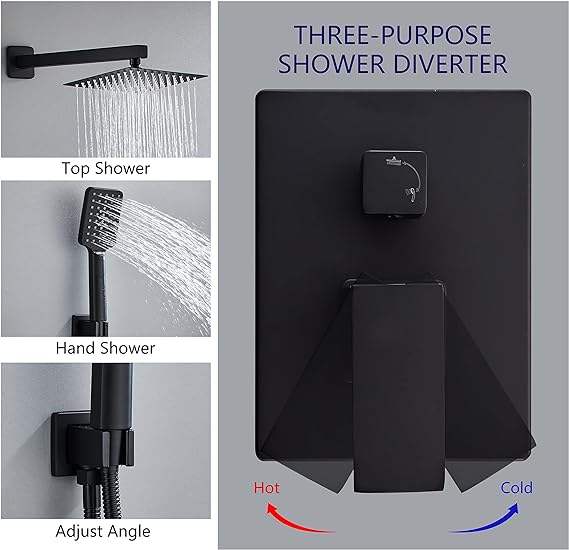 Top Shower

Hand Shower

Adjust Angle

THREE-PURPOSE SHOWER DIVERTER

Hot

Cold