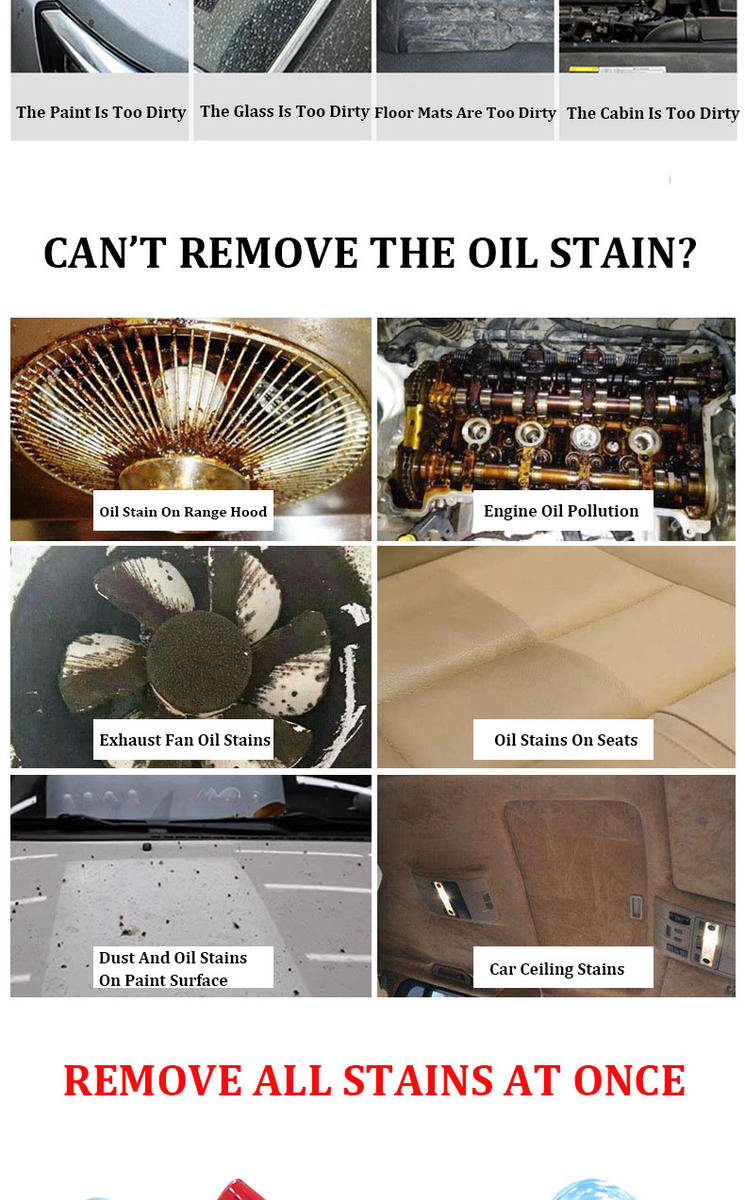 The Paint Is Too Dirty
The Glass Is Too Dirty
Floor Mats Are Too Dirty
The Cabin Is Too Dirty

CAN'T REMOVE THE OIL STAIN?

Oil Stain On Range Hood
Engine Oil Pollution
Exhaust Fan Oil Stains
Oil Stains On Seats
Dust And Oil Stains On Paint Surface
Car Ceiling Stains

REMOVE ALL STAINS AT ONCE