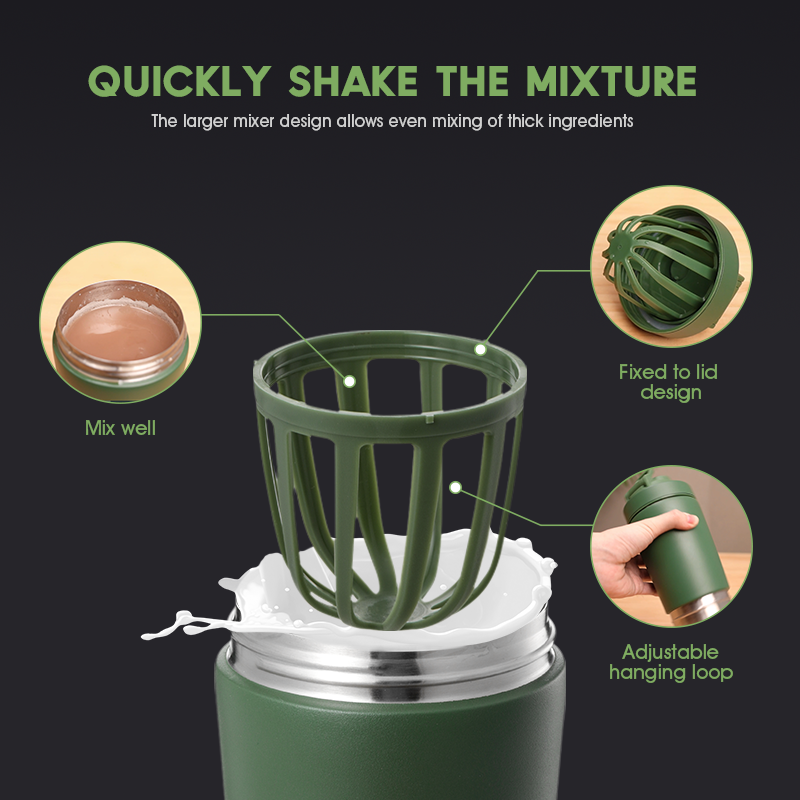 QUICKLY SHAKE THE MIXTURE

The larger mixer design allows even mixing of thick ingredients

Mix well

Fixed to lid design

Adjustable hanging loop